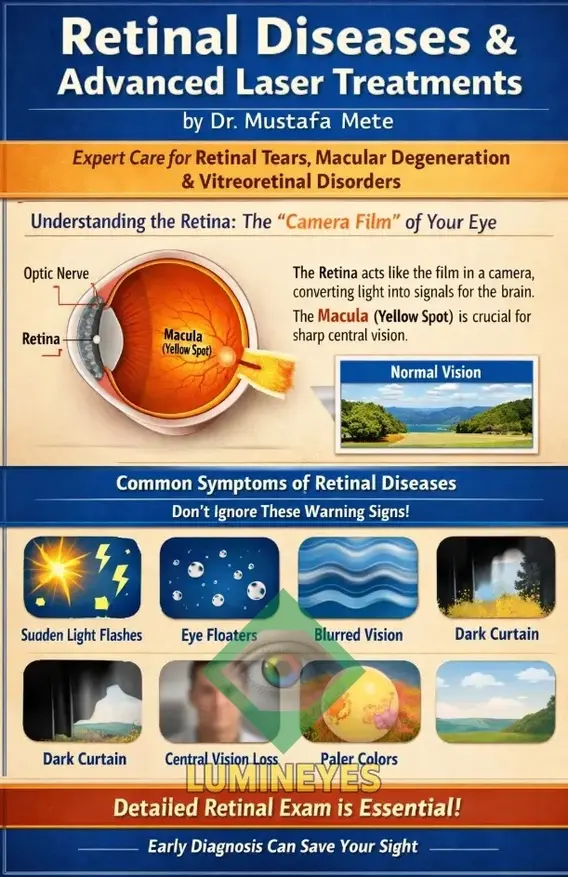 Retinal Diseases & Advanced Laser Treatments

by Dr. Mustafa Mete

Expert Care for Retinal Tears, Macular Degeneration & Vitreoretinal Disorders

Understanding the Retina: The "Camera Film" of Your Eye

Optic Nerve

Retina

Macula (Yellow Spot)

The Retina acts like the film in a camera, converting light into signals for the brain.

The Macula (Yellow Spot) is crucial for sharp central vision.

Normal Vision

Common Symptoms of Retinal Diseases

Don't Ignore These Warning Signs!

Suaden Light Flashes

Eye Floaters

Blurred Vision

Dark Curtain

Dark Curtain

Central Vision Loss

Paler Colors

LUMINEYES

Detailed Retinal Exam is Essential!

Early Diagnosis Can Save Your Sight